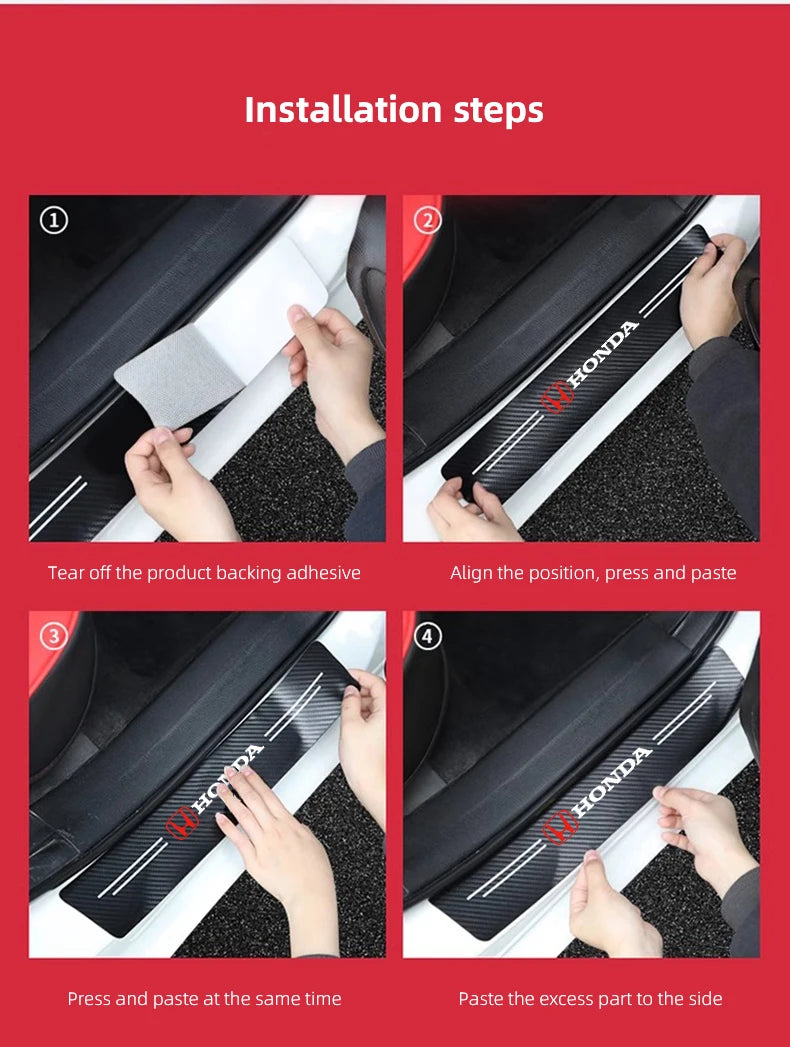 Installation steps

①

Tear off the product backing adhesive

②

HONDA

Align the position, press and paste

③

HONDA

Press and paste at the same time

④

HONDA

Paste the excess part to the side